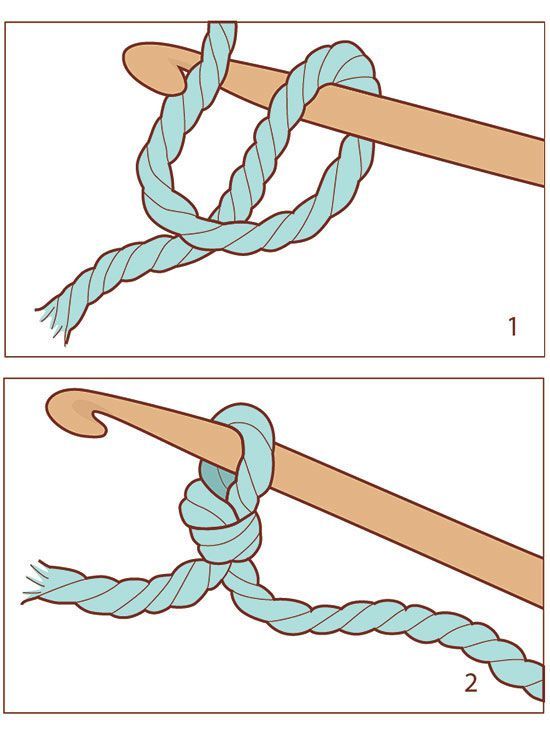 1

2